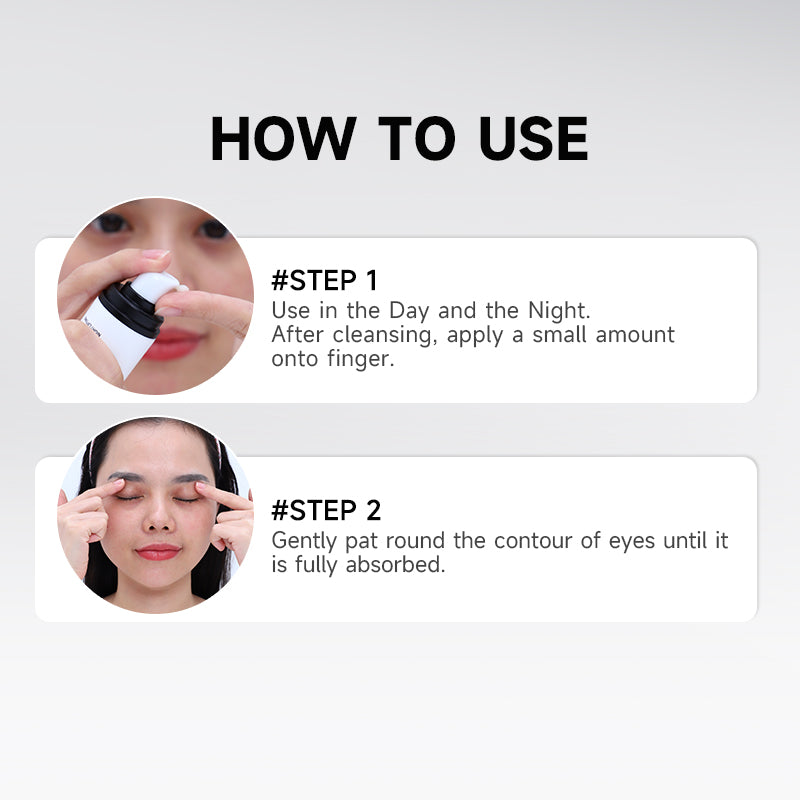 HOW TO USE

#STEP 1
Use in the Day and the Night.
After cleansing, apply a small amount onto finger.

#STEP 2
Gently pat round the contour of eyes until it is fully absorbed.